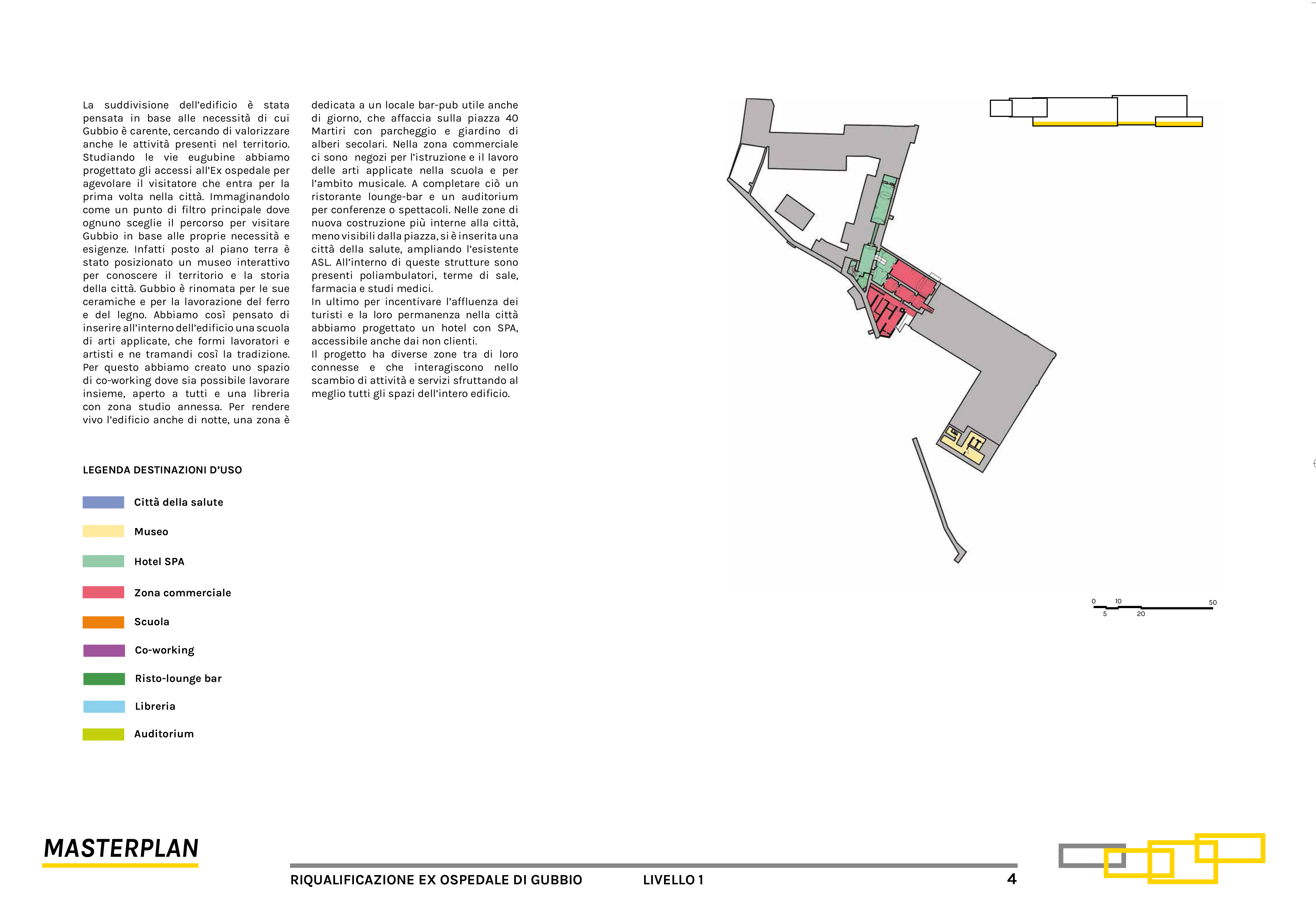 La suddivisione dell'edificio è stata pensata in base alle necessità di cui Gubbio è carente, cercando di valorizzare anche le attività presenti nel territorio. Studiando le vie eugubine abbiamo progettato gli accessi all'Ex ospedale per agevolare il visitatore che entra per la prima volta nella città. Immaginandolo come un punto di filtro principale dove ognuno sceglie il percorso per visitare Gubbio in base alle proprie necessità e esigenze. Infatti posto al piano terra è stato posizionato un museo interattivo per conoscere il territorio e la storia della città. Gubbio è rinomata per le sue ceramiche e per la lavorazione del ferro e del legno. Abbiamo così pensato di inserire all'interno dell'edificio una scuola di arti applicate, che formi lavoratori e artisti e ne tramandi così la tradizione. Per questo abbiamo creato uno spazio di co-working dove sia possibile lavorare insieme, aperto a tutti e una libreria con zona studio annessa. Per rendere vivo l'edificio anche di notte, una zona è dedicata a un locale bar-pub utile anche di giorno, che affaccia sulla piazza 40 Martiri con parcheggio e giardino di alberi secolari. Nella zona commerciale ci sono negozi per l'istruzione e il lavoro delle arti applicate nella scuola e per l'ambito musicale. A completare ciò un ristorante lounge-bar e un auditorium per conferenze o spettacoli. Nelle zone di nuova costruzione più interne alla città, meno visibili dalla piazza, si è inserita una città della salute, ampliando l'esistente ASL. All'interno di queste strutture sono presenti poliambulatori, terme di sale, farmacia e studi medici.
In ultimo per incentivare l'affluenza dei turisti e la loro permanenza nella città abbiamo progettato un hotel con SPA, accessibile anche dai non clienti.
Il progetto ha diverse zone tra di loro connesse e che interagiscono nello scambio di attività e servizi sfruttando al meglio tutti gli spazi dell'intero edificio.

LEGENDA DESTINAZIONI D'USO

Città della salute
Museo
Hotel SPA
Zona commerciale
Scuola
Co-working
Risto-lounge bar
Libreria
Auditorium

0 10 50
5 20

MASTERPLAN

RIQUALIFICAZIONE EX OSPEDALE DI GUBBIO LIVELLO 1 4